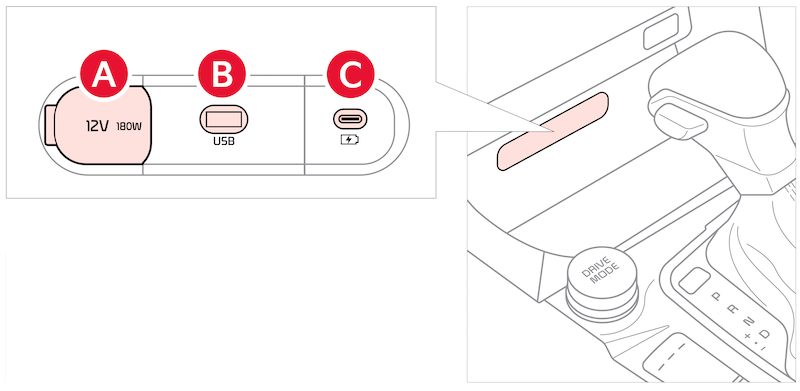 A B C
12V 180W
USB
DRIVE MODE
P
R
N
D
+
-